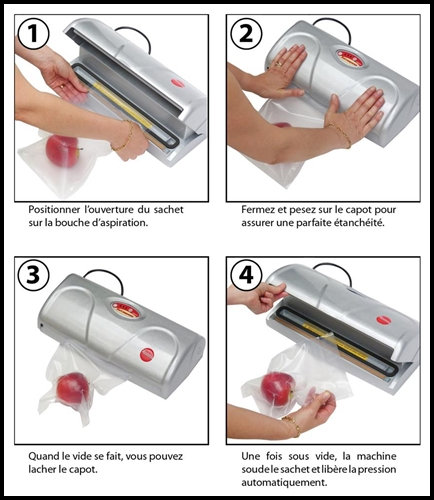 1

Positionner l'ouverture du sachet sur la bouche d'aspiration.

2

Fermez et pesez sur le capot pour assurer une parfaite étanchéité.

3

Quand le vide se fait, vous pouvez lacher le capot.

4

Une fois sous vide, la machine soude le sachet et libère la pression automatiquement.